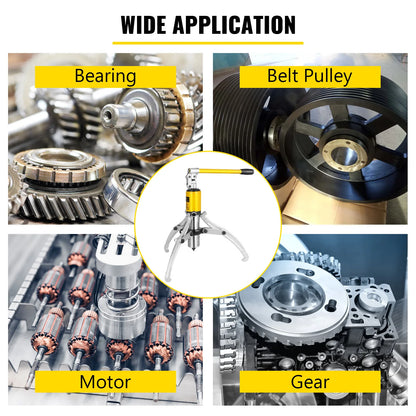 WIDE APPLICATION

Bearing

Belt Pulley

Motor

Gear