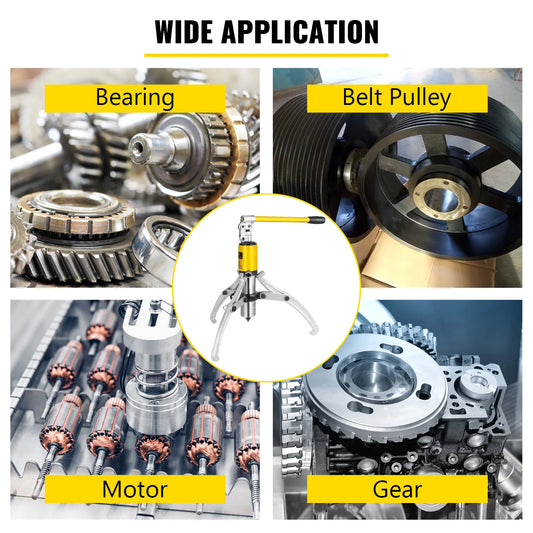 WIDE APPLICATION

Bearing

Belt Pulley

Motor

Gear